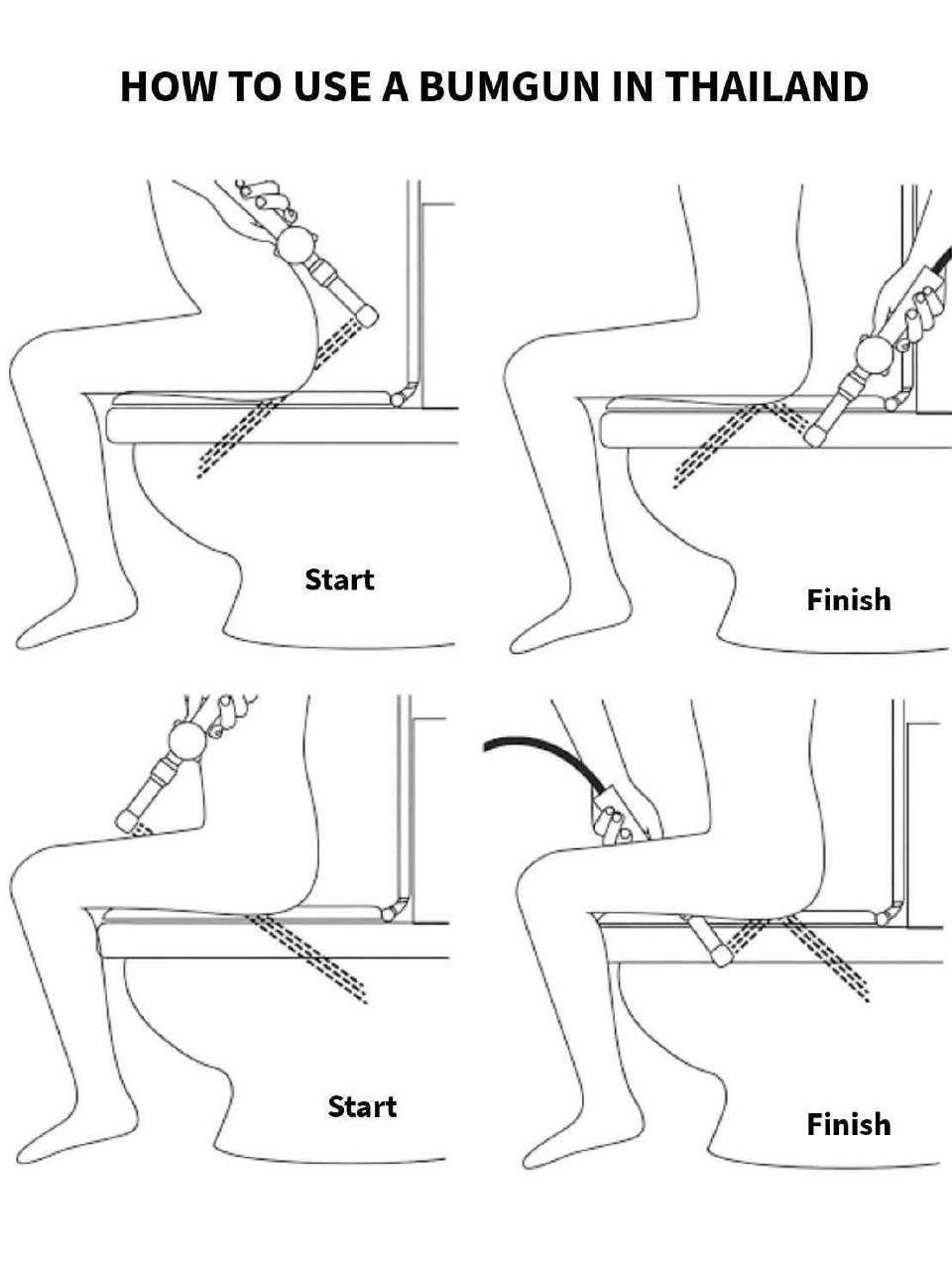 HOW TO USE A BUMGUN IN THAILAND

Start

Finish

Start

Finish