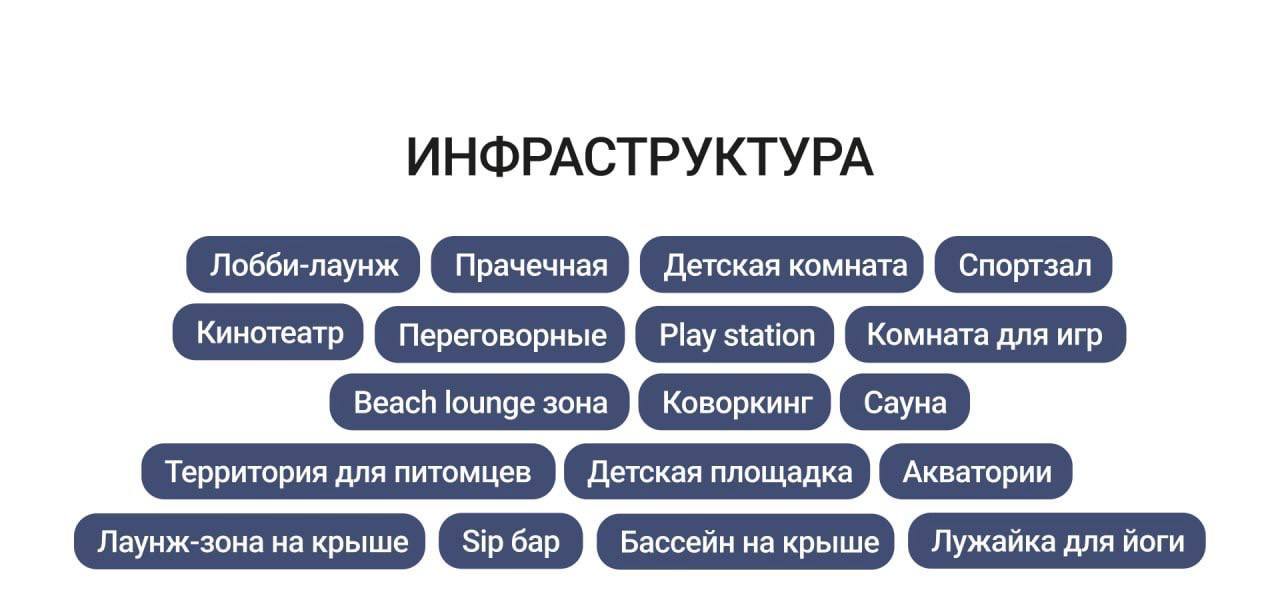 ИНФРАСТРУКТУРА

Лобби-лаунж
Прачечная
Детская комната
Спортзал
Кинотеатр
Переговорные
Play station
Комната для игр
Beach lounge зона
Коворкинг
Сауна
Территория для питомцев
Детская площадка
Акватории
Лаунж-зона на крыше
Sip бар
Бассейн на крыше
Лужайка для йоги